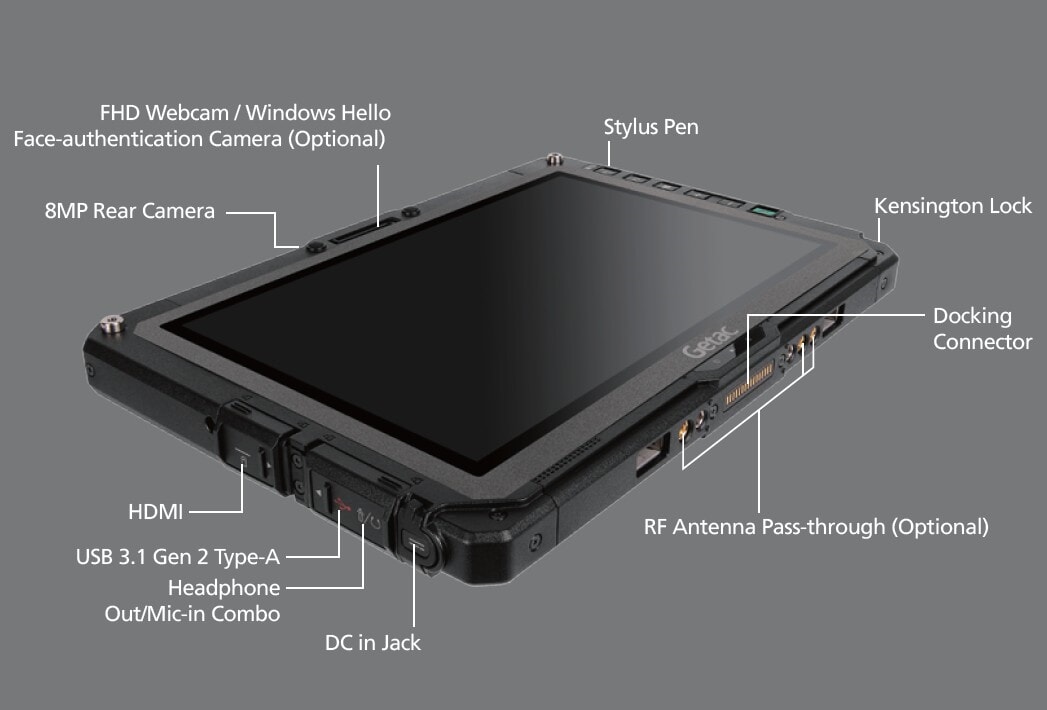 FHD Webcam / Windows Hello Face-authentication Camera (Optional)

Stylus Pen

8MP Rear Camera

Kensington Lock

Docking Connector

Getac

HDMI

USB 3.1 Gen 2 Type-A

Headphone Out/Mic-in Combo

DC in Jack

RF Antenna Pass-through (Optional)