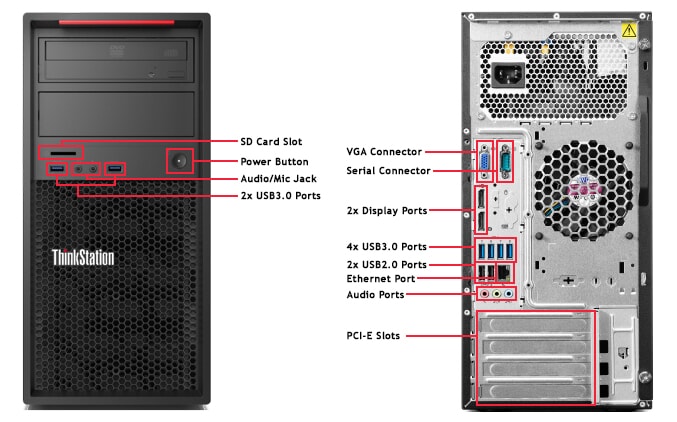 SD Card Slot
Power Button
Audio/Mic Jack
2x USB3.0 Ports

ThinkStation

VGA Connector
Serial Connector
2x Display Ports
4x USB3.0 Ports
2x USB2.0 Ports
Ethernet Port
Audio Ports
PCI-E Slots